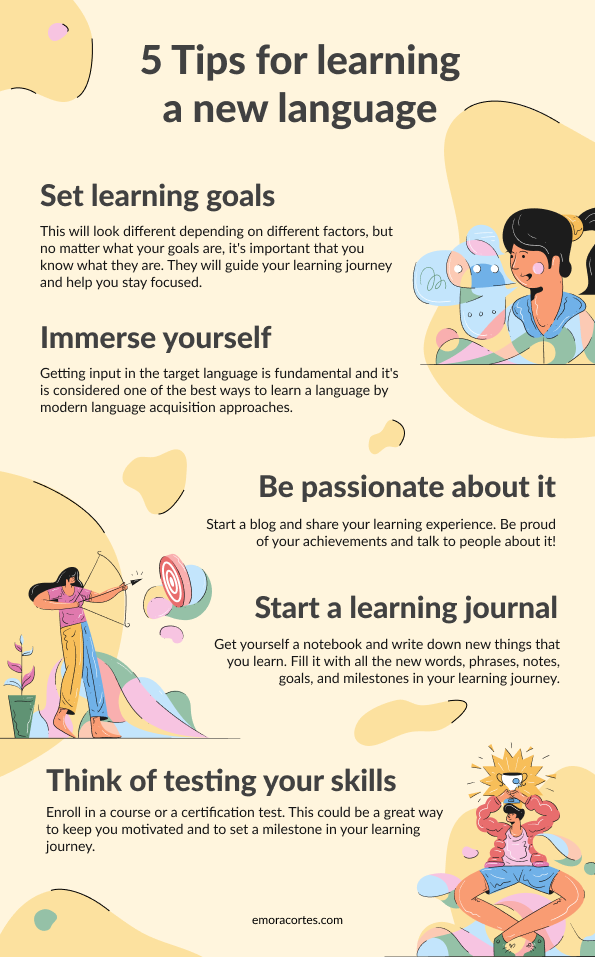 5 Tips for learning a new language

Set learning goals

This will look different depending on different factors, but no matter what your goals are, it's important that you know what they are. They will guide your learning journey and help you stay focused.

Immerse yourself

Getting input in the target language is fundamental and it's is considered one of the best ways to learn a language by modern language acquisition approaches.

Be passionate about it

Start a blog and share your learning experience. Be proud of your achievements and talk to people about it!

Start a learning journal

Get yourself a notebook and write down new things that you learn. Fill it with all the new words, phrases, notes, goals, and milestones in your learning journey.

Think of testing your skills

Enroll in a course or a certification test. This could be a great way to keep you motivated and to set a milestone in your learning journey.

emoracortes.com